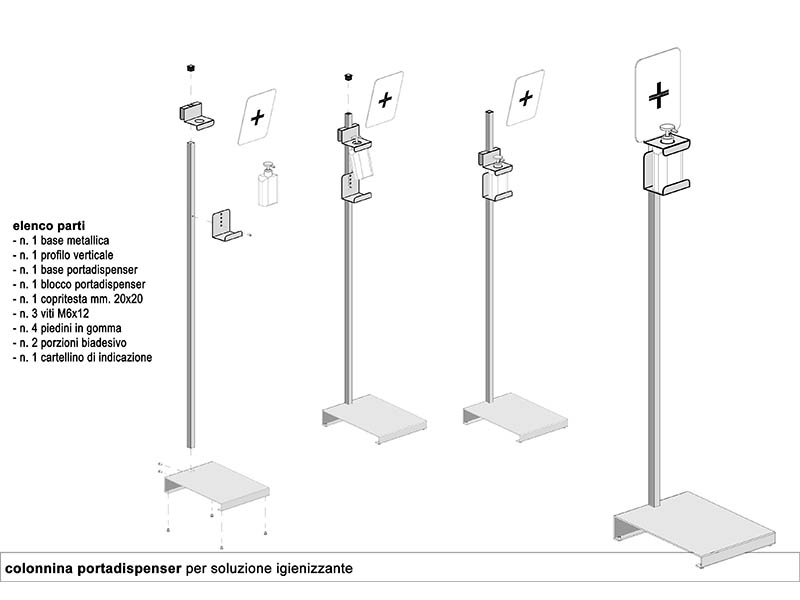 elenco parti
- n. 1 base metallica
- n. 1 profilo verticale
- n. 1 base portadispenser
- n. 1 blocco portadispenser
- n. 1 copritesta mm. 20x20
- n. 3 viti M6x12
- n. 4 piedini in gomma
- n. 2 porzioni biadesivo
- n. 1 cartellino di indicazione

colonnina portadispenser per soluzione igienizzante